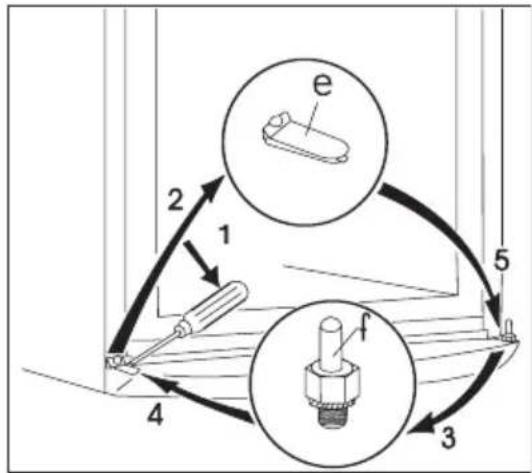 e
2
1
5
f
4
3