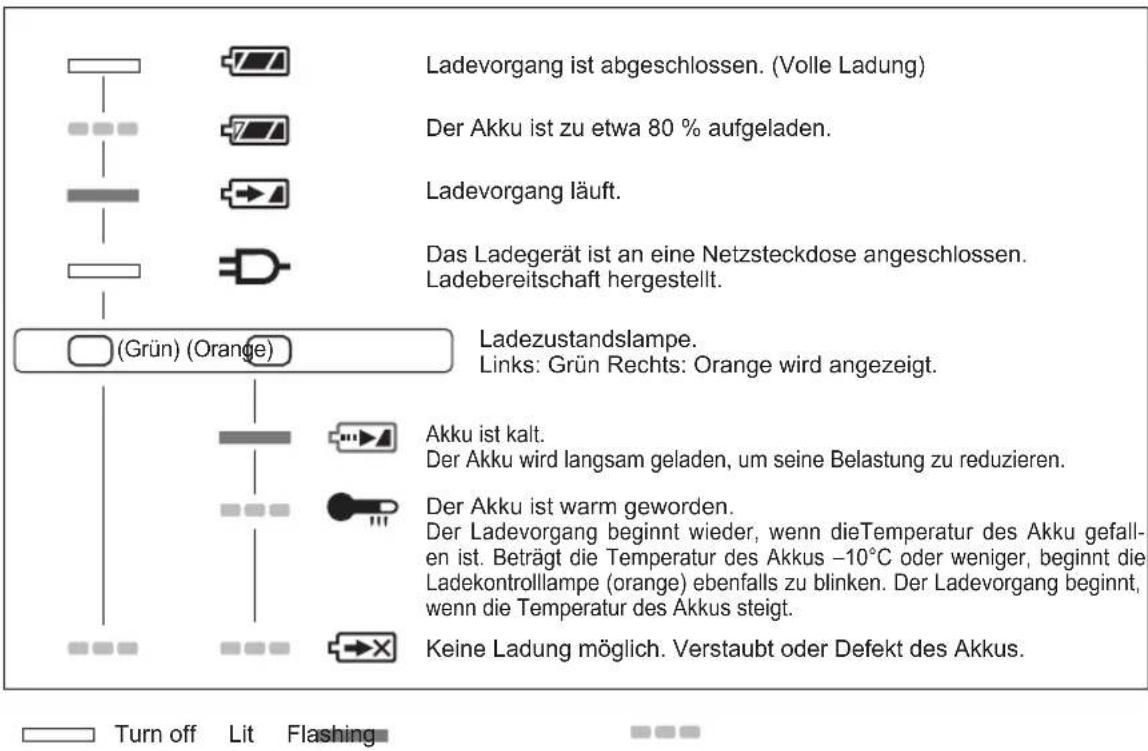 Ladevorgang ist abgeschlossen. (Volle Ladung)

Der Akku ist zu etwa 80 % aufgeladen.

Ladevorgang läuft.

Das Ladegerät ist an eine Netzsteckdose angeschlossen. Ladebereitschaft hergestellt.

(Grün) (Orange)

Ladezustandslampe.
Links: Grün Rechts: Orange wird angezeigt.

Akku ist kalt.
Der Akku wird langsam geladen, um seine Belastung zu reduzieren.

Der Akku ist warm geworden.
Der Ladevorgang beginnt wieder, wenn dieTemperatur des Akku gefallen ist. Beträgt die Temperatur des Akkus –10°C oder weniger, beginnt die Ladekontrolllampe (orange) ebenfalls zu blinken. Der Ladevorgang beginnt, wenn die Temperatur des Akkus steigt.

Keine Ladung möglich. Verstaubt oder Defekt des Akkus.

Turn off Lit Flashing