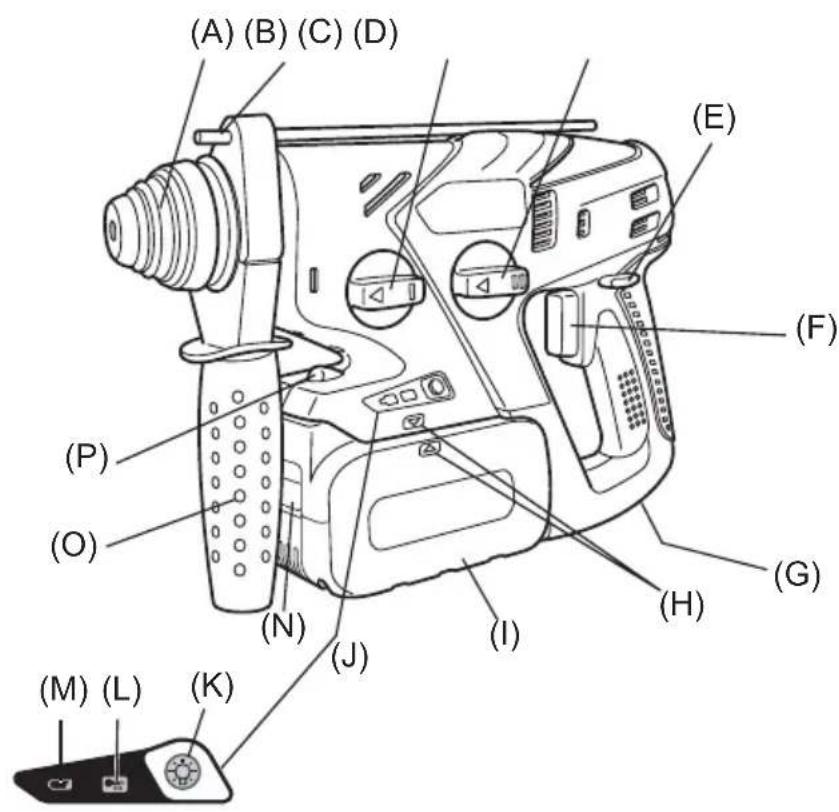 (A) (B) (C) (D)
(E)
(F)
(P)
(O)
(N)
(J)
(I)
(H)
(G)
(M) (L) (K)