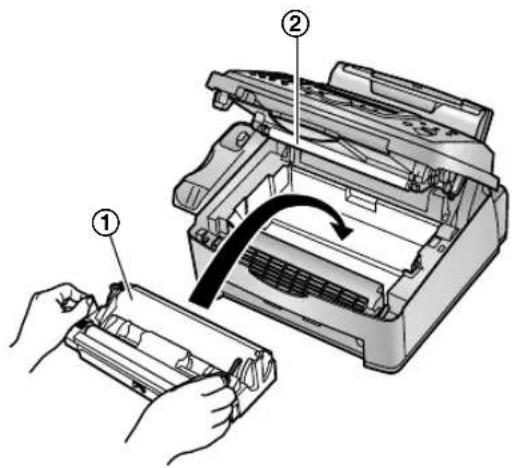 ②
①