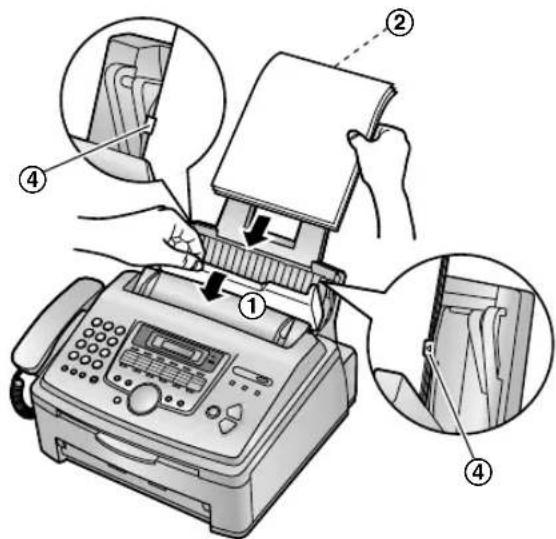 2
4
1
4