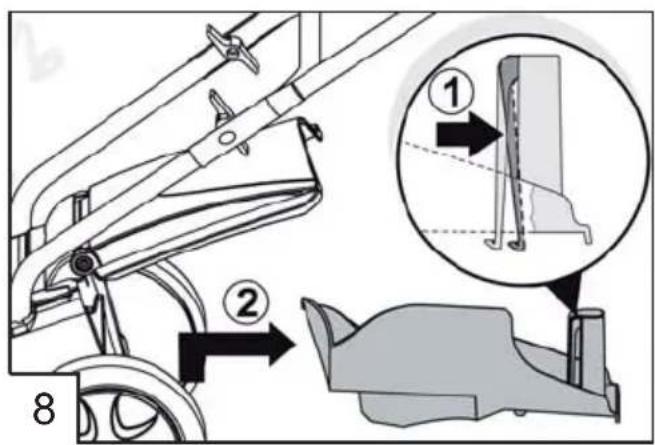 1
2
8