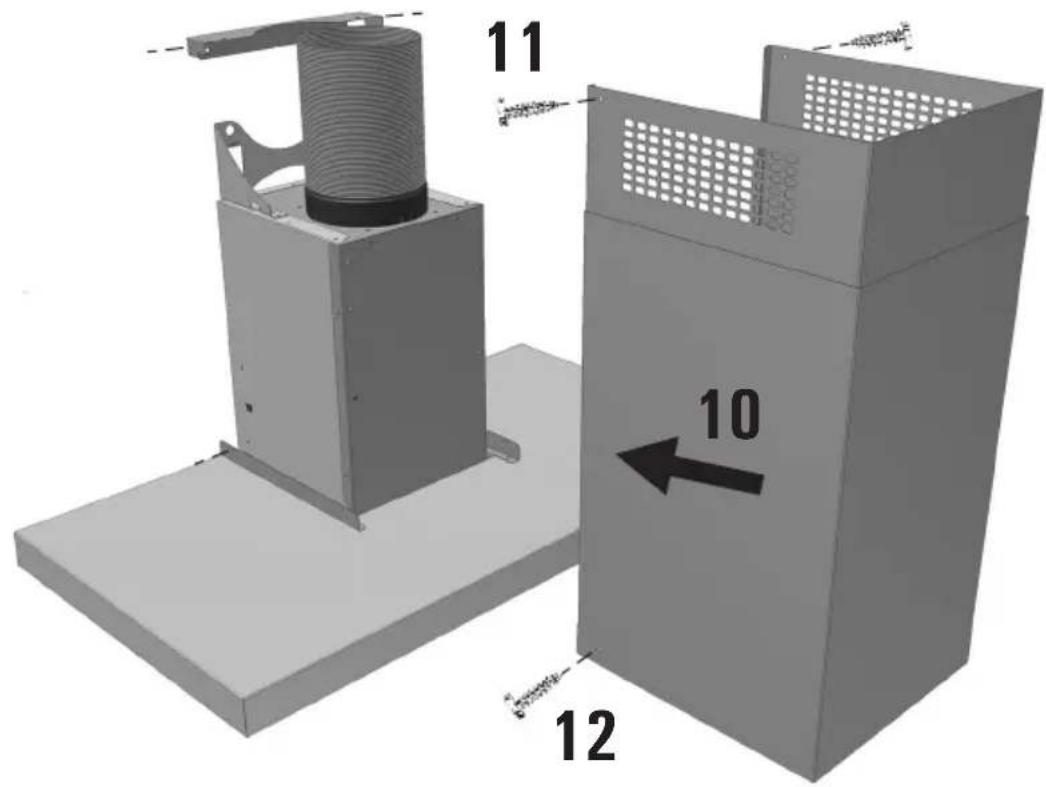 11

10

12