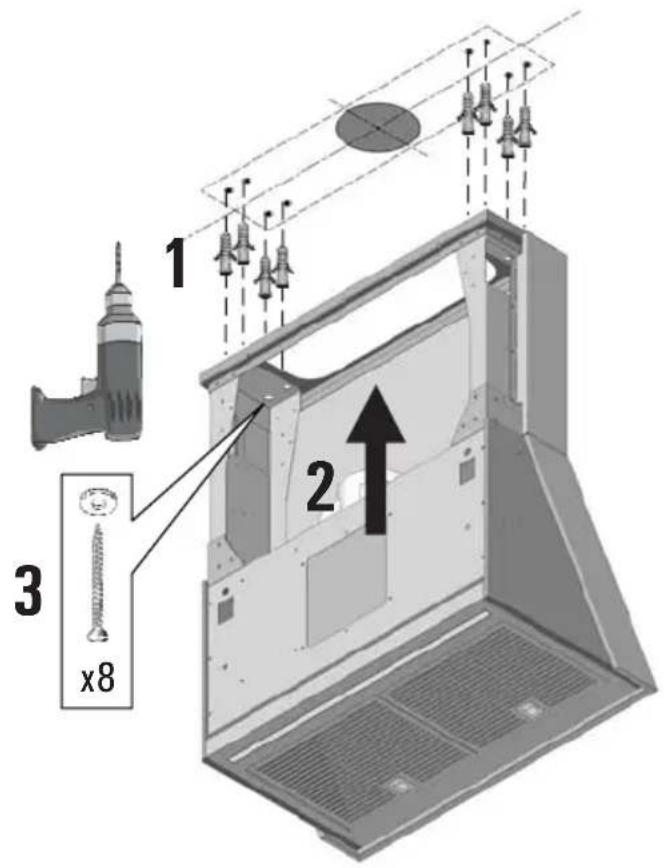 1

2

3

x8