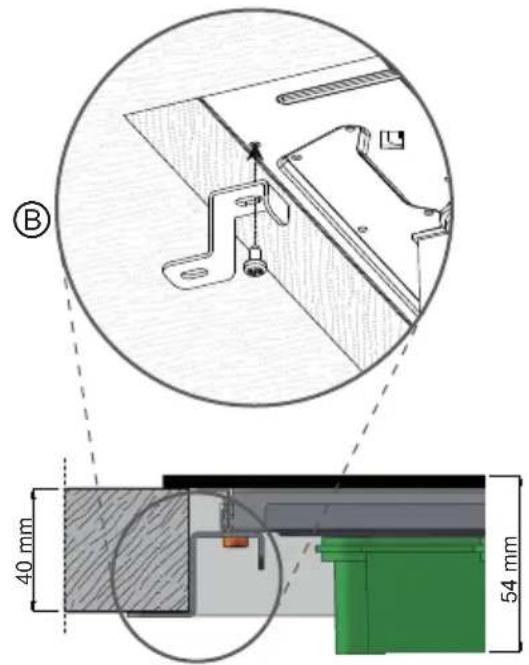 B

40 mm

54 mm