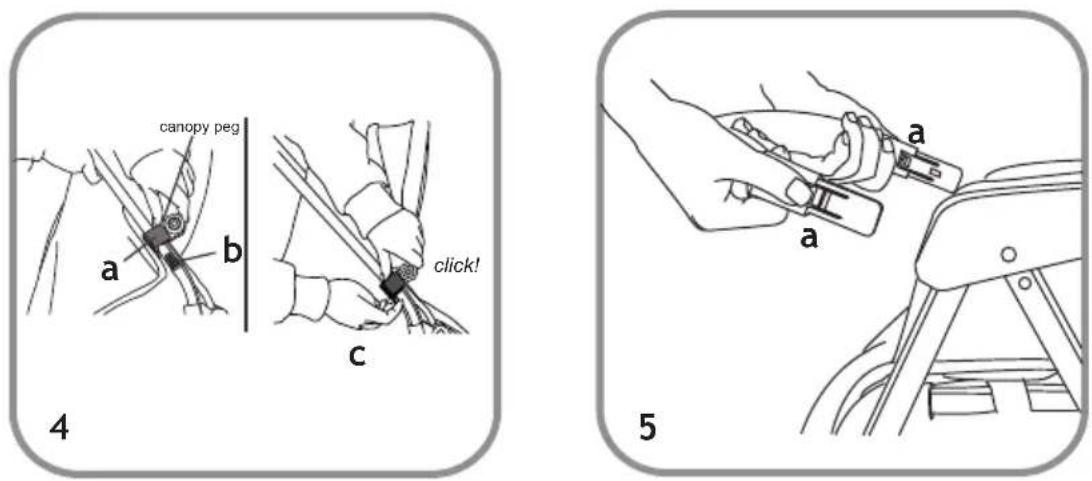 canopy peg

a

b

click!

c

4

a

a

5