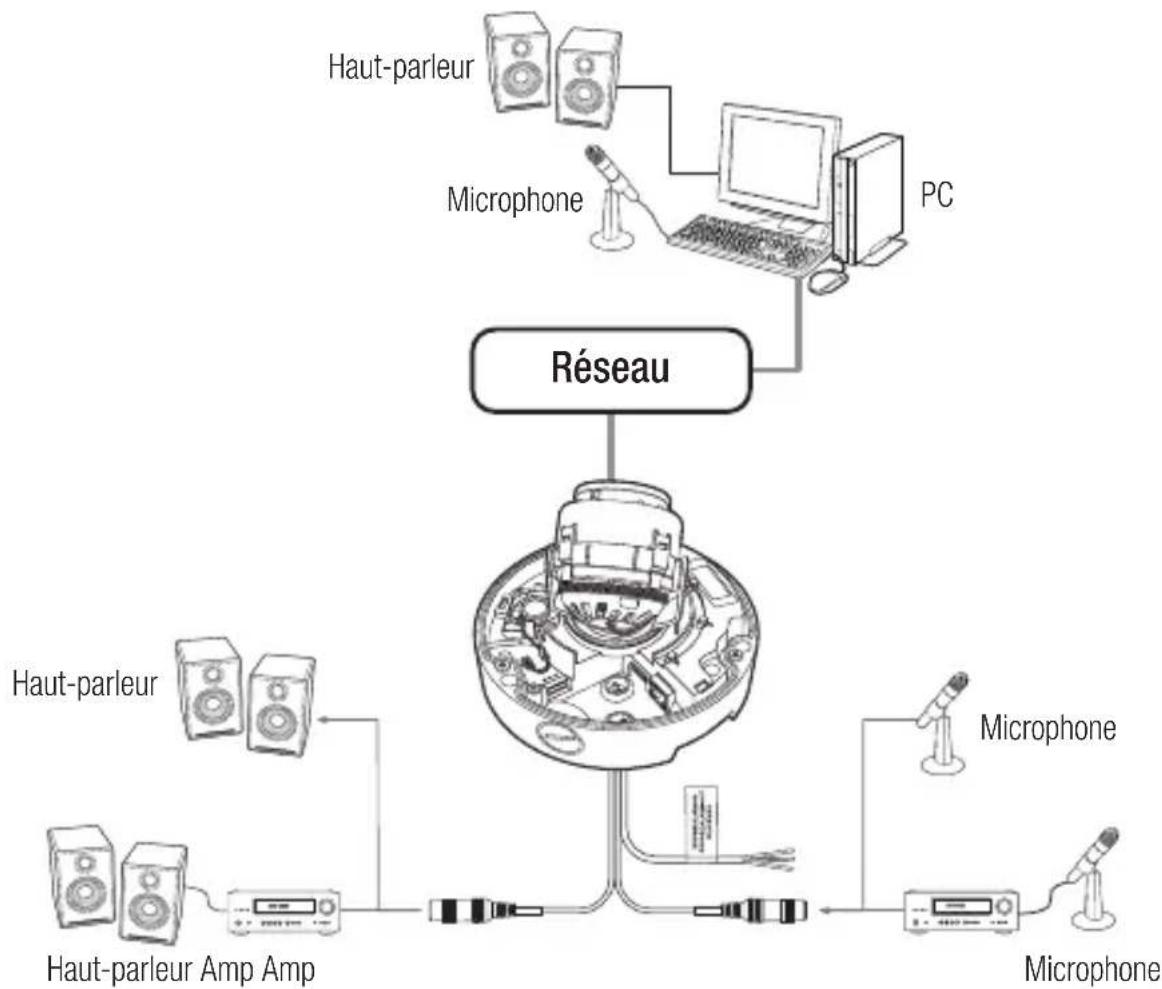 Haut-parleur

Microphone

PC

Réseau

Haut-parleur

Microphone

Haut-parleur Amp Amp

Microphone