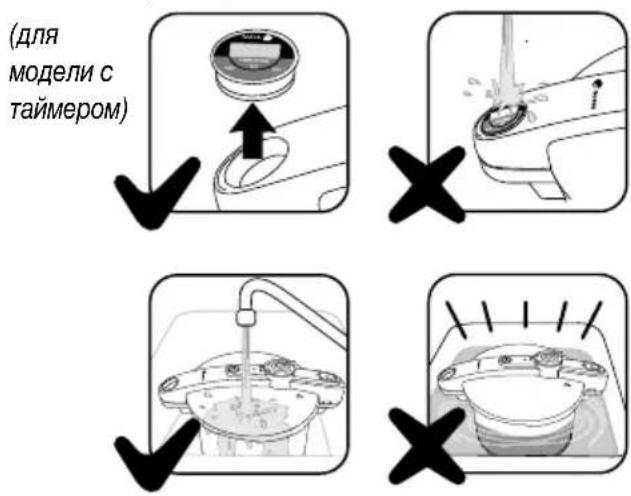 (для модели с таймером)