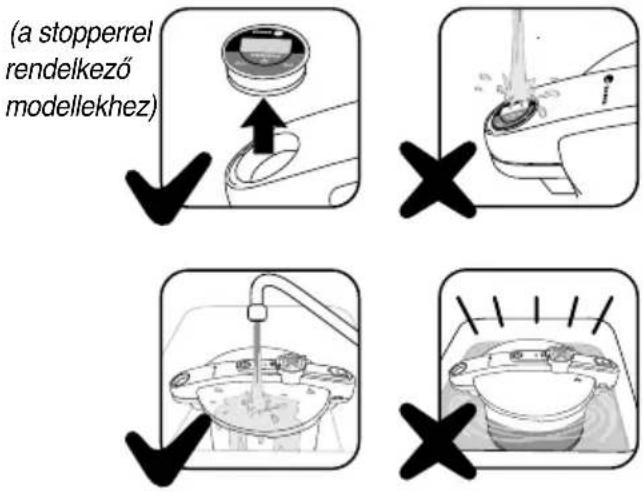 (a stopperrel rendelkező modellekhez)