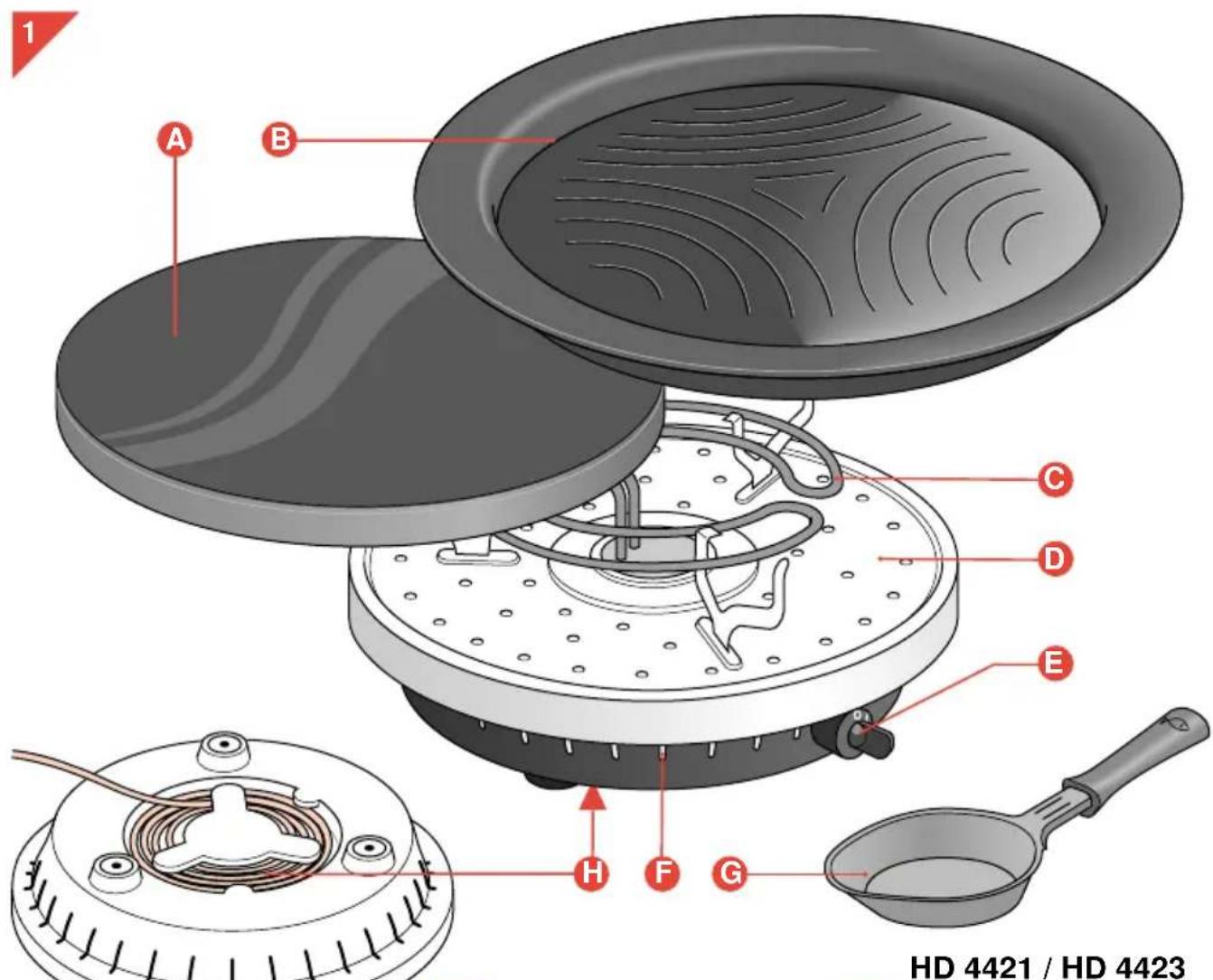 1

A

B

C

D

E

H

F

G

HD 4421 / HD 4423