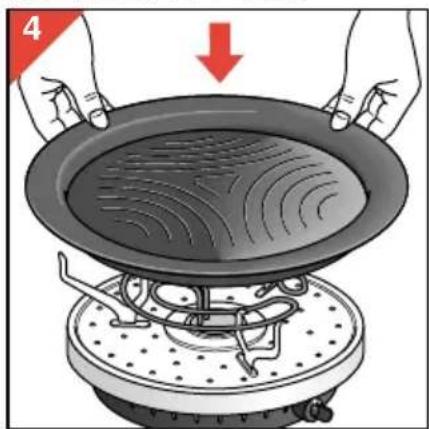 4