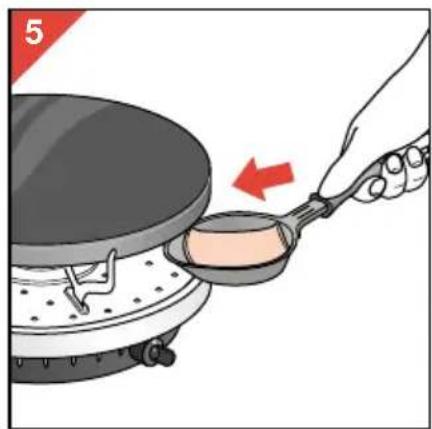 5