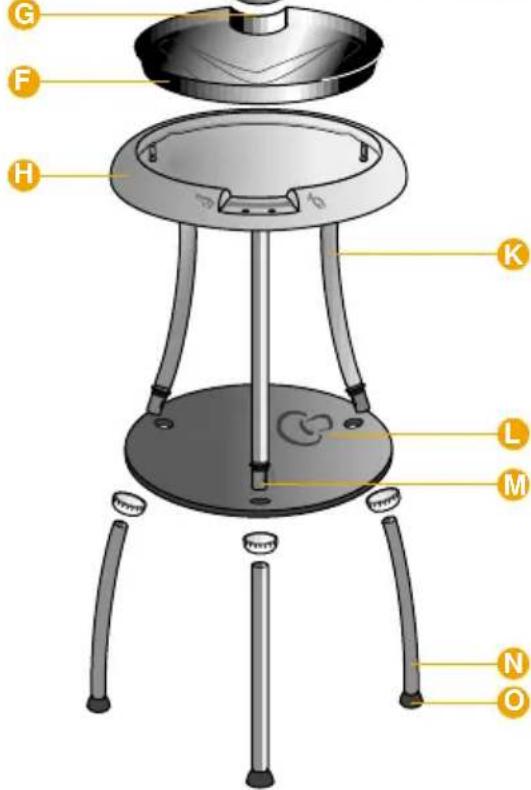 G
F
H
K
L
M
N
O