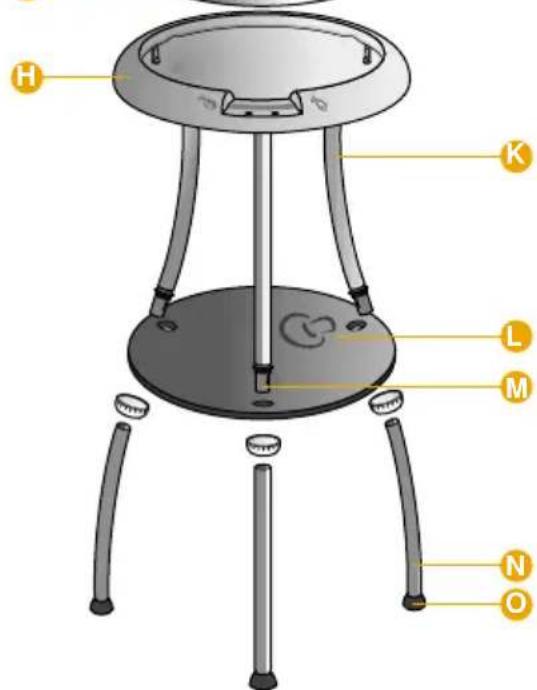 H
K
L
M
N
O