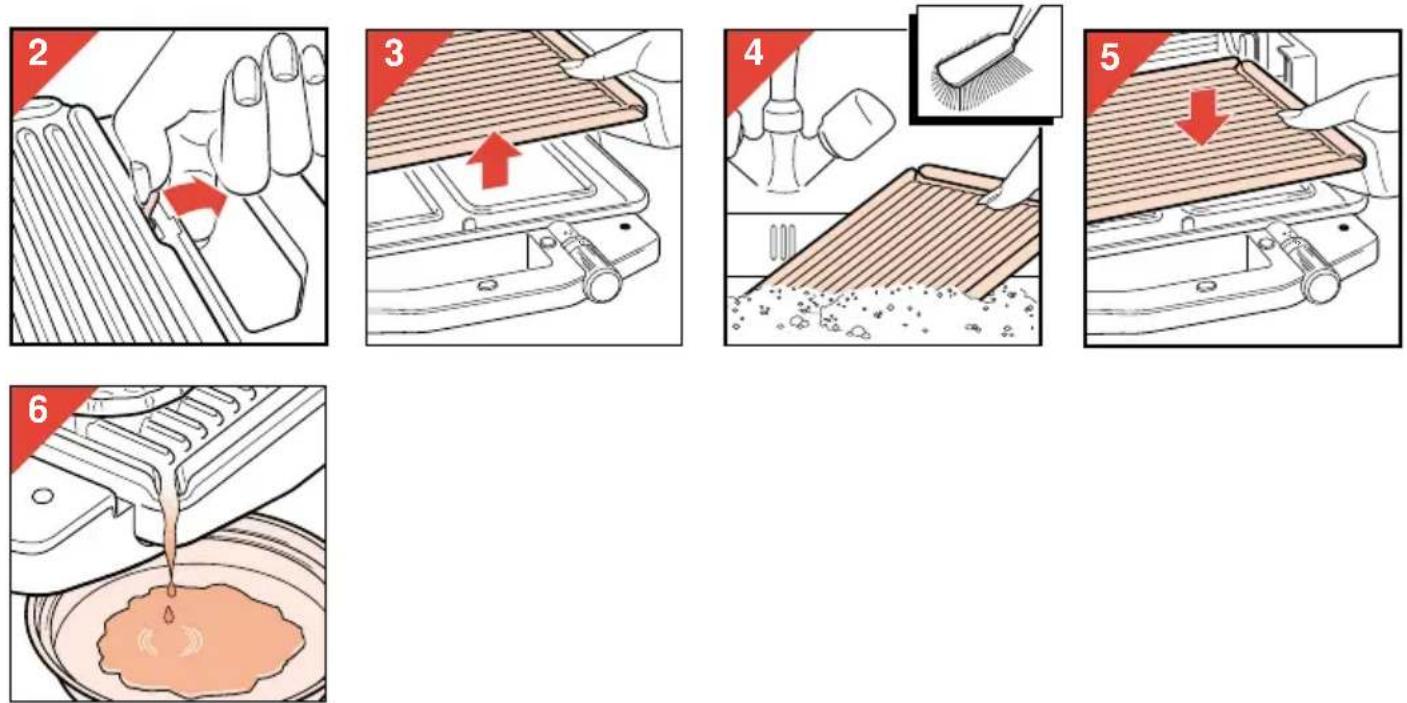 2

3

4

5

6