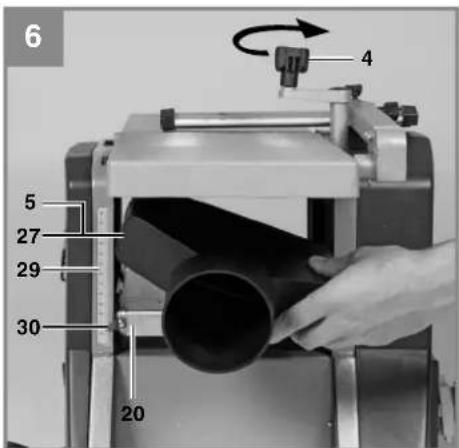 6

4

5

27

29

30

20