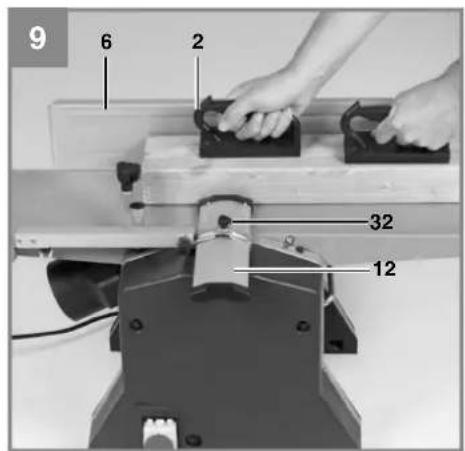 9
6
2
32
12