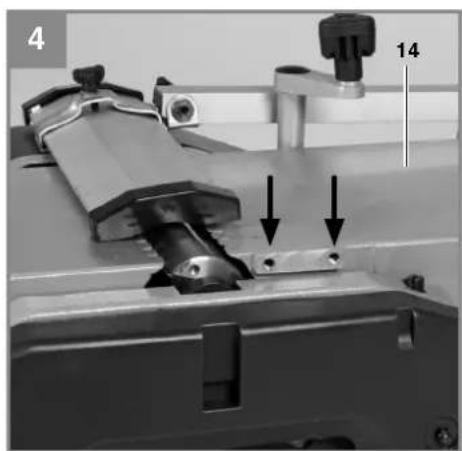 4

14