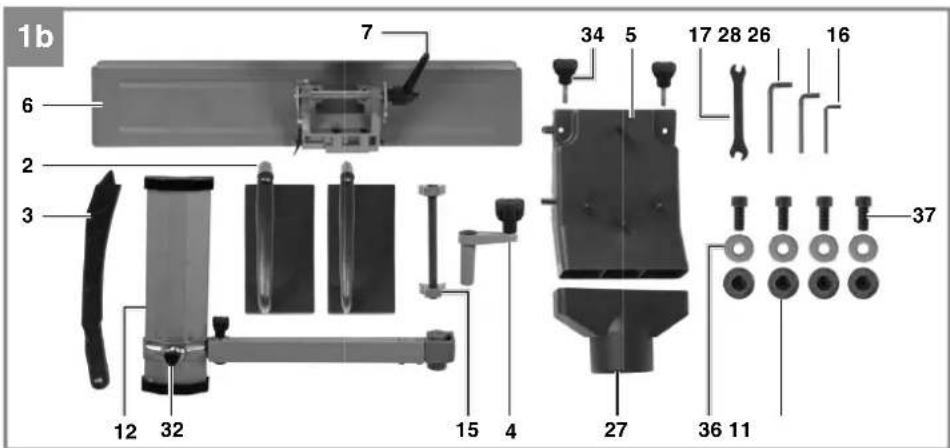 1b

7

34 5

17 28 26

16

6

2

3

37

12 32

15 4

27

36 11