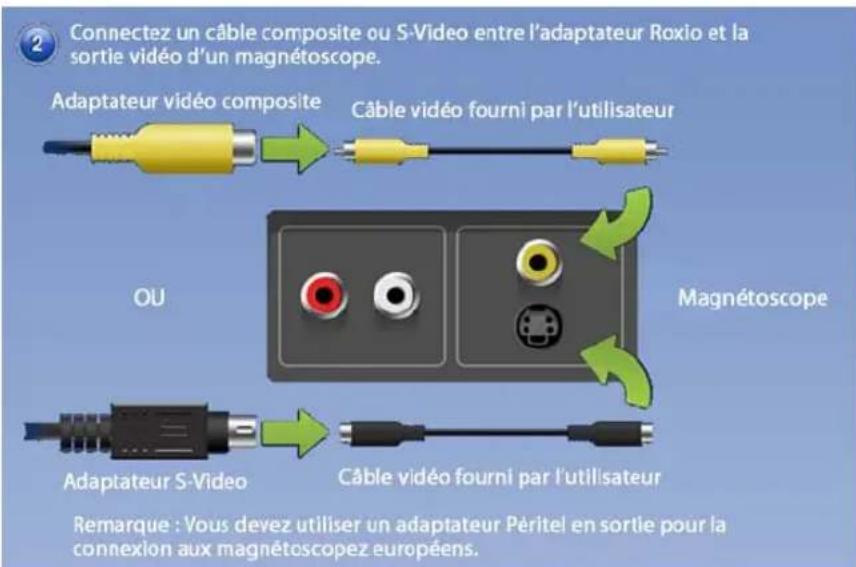 2 Connectez un câble composite ou S-Video entre l'adaptateur Roxio et la sortie vidéo d'un magnétoscope.

Adaptateur vidéo composite

Câble vidéo fourni par l'utilisateur

OU

Magnétoscope

Adaptateur S-Video

Câble vidéo fourni par l'utilisateur

Remarque : Vous devez utiliser un adaptateur Péritel en sortie pour la connexion aux magnétoscopez européens.