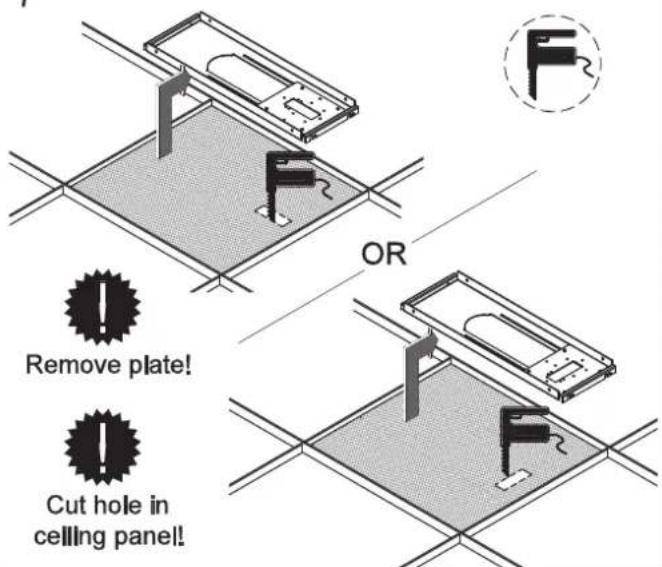 OR

Remove plate!

Cut hole in ceiling panel!