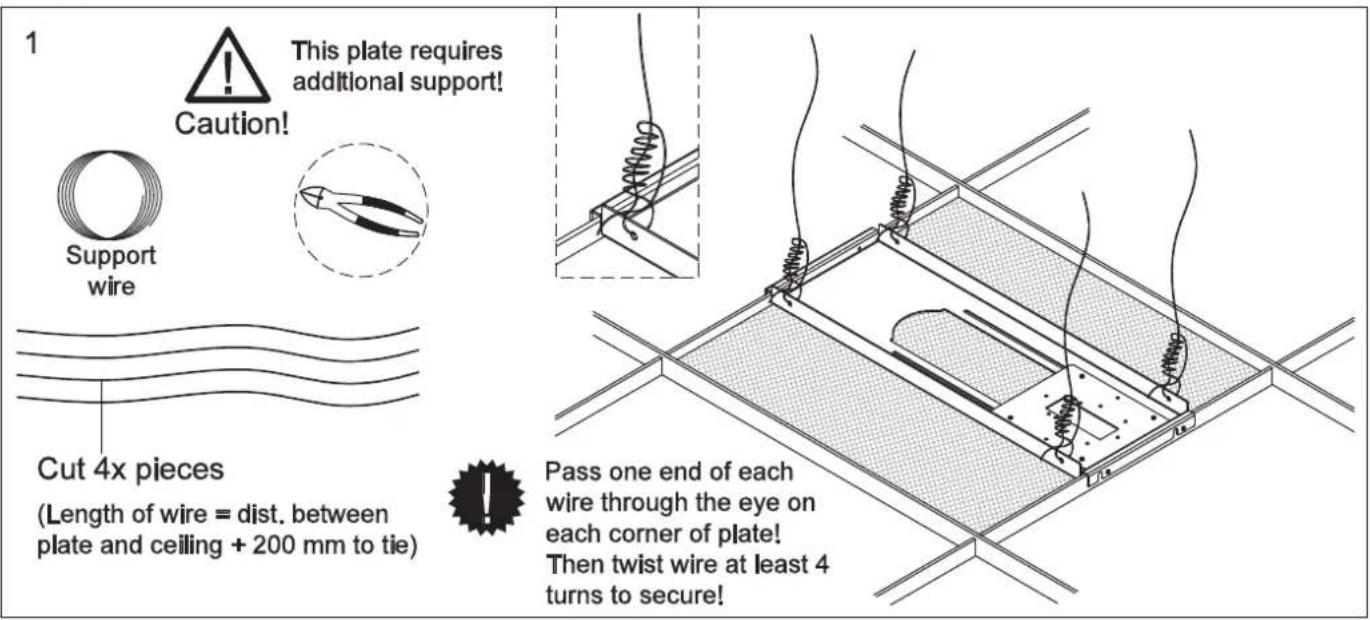 1

Caution!

This plate requires additional support!

Support wire

Cut 4x pieces

(Length of wire = dist. between plate and ceiling + 200 mm to tie)

Pass one end of each wire through the eye on each corner of plate! Then twist wire at least 4 turns to secure!