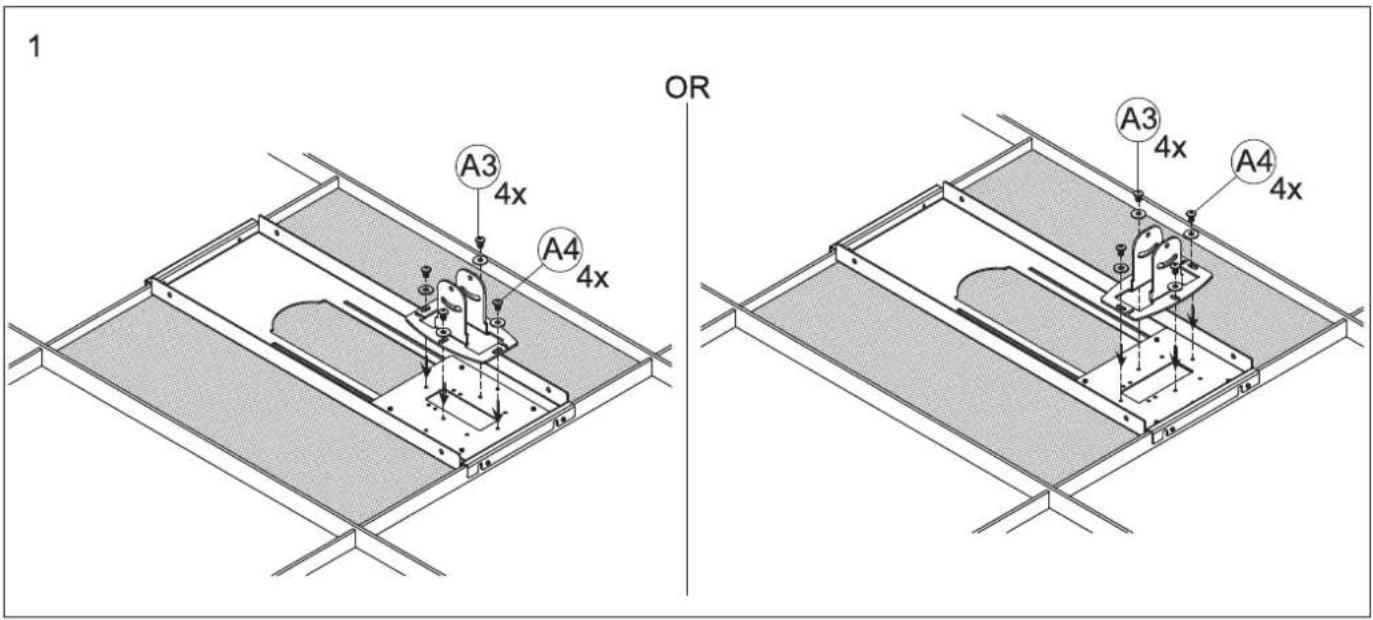 1

A3
4x

A4
4x

OR

A3
4x

A4
4x