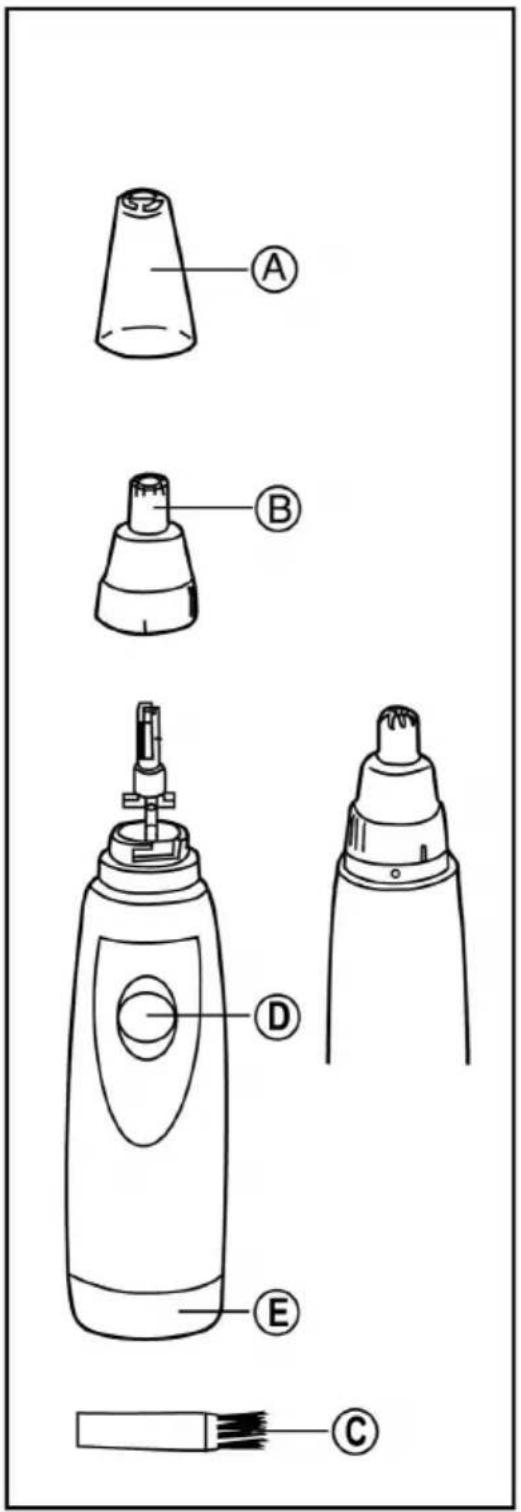 A
B
D
E
C