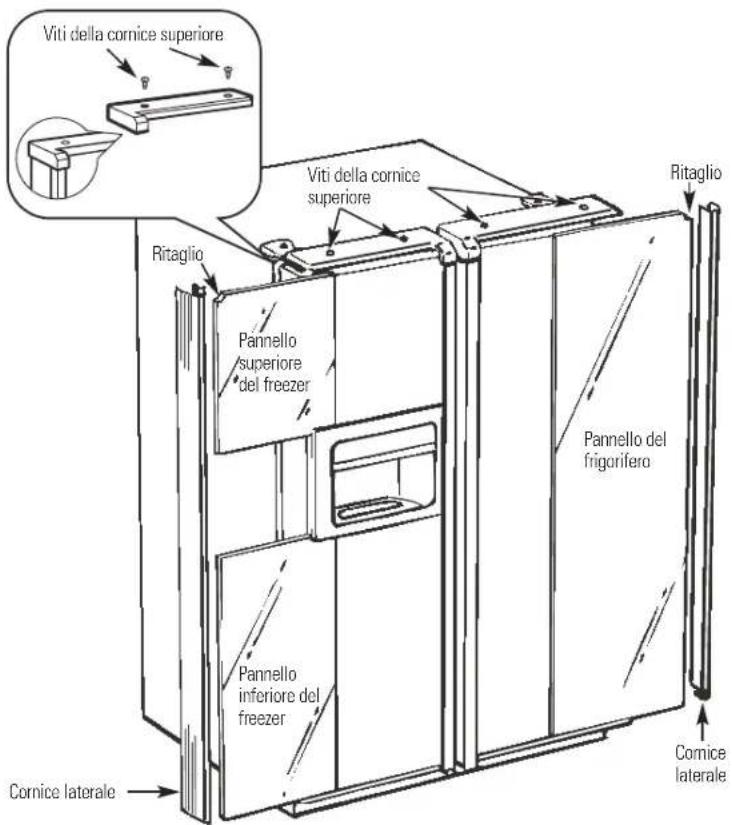 Viti della cornice superiore

Viti della cornice superiore

Ritaglio

Ritaglio

Pannello superiore del freezer

Pannello del frigorifero

Pannello inferiore del freezer

Cornice laterale

Cornice laterale