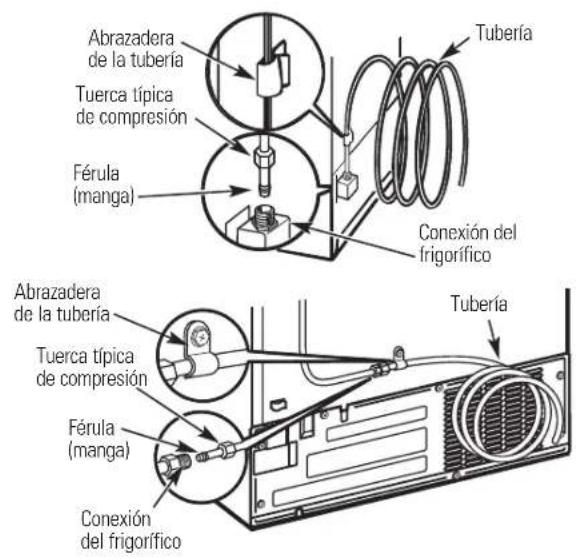 Abrazadera de la tubería

Tubería

Tuerca típica de compresión

Férula (manga)

Conexión del frigorífico

Abrazadera de la tubería

Tubería

Tuerca típica de compresión

Férula (manga)

Conexión del frigorífico