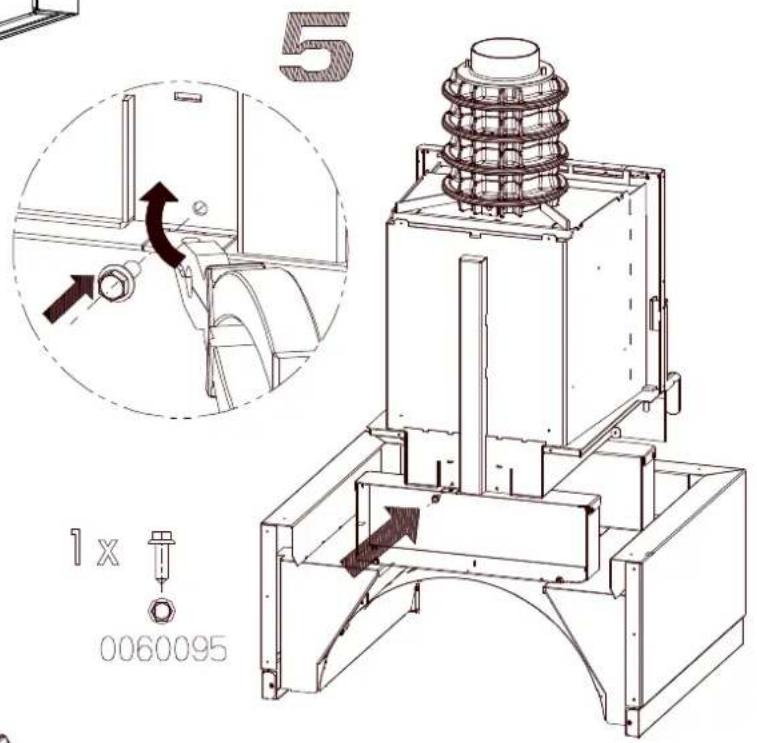 5

1 x

0060095