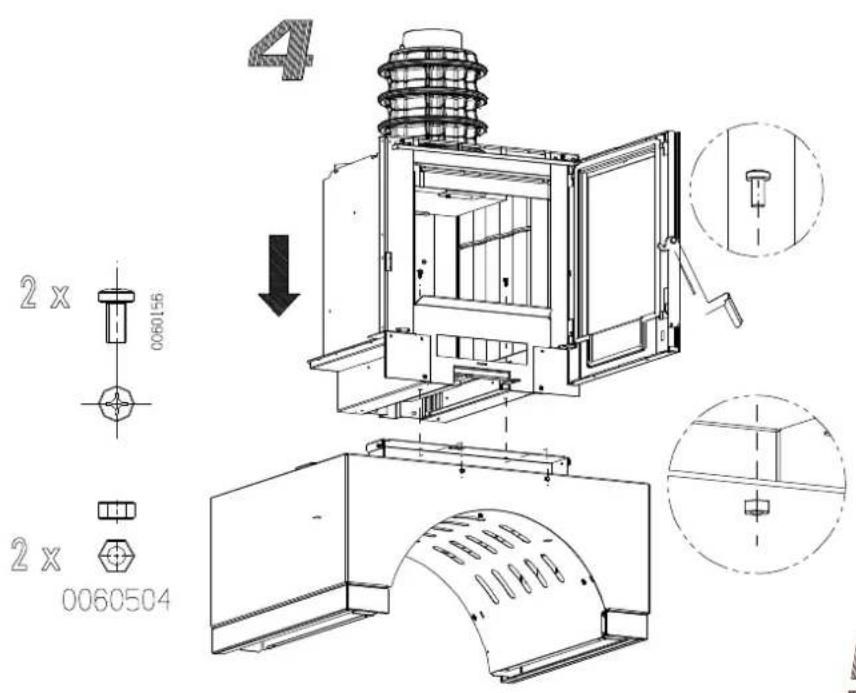 4

2 x

0060156

2 x

0060504