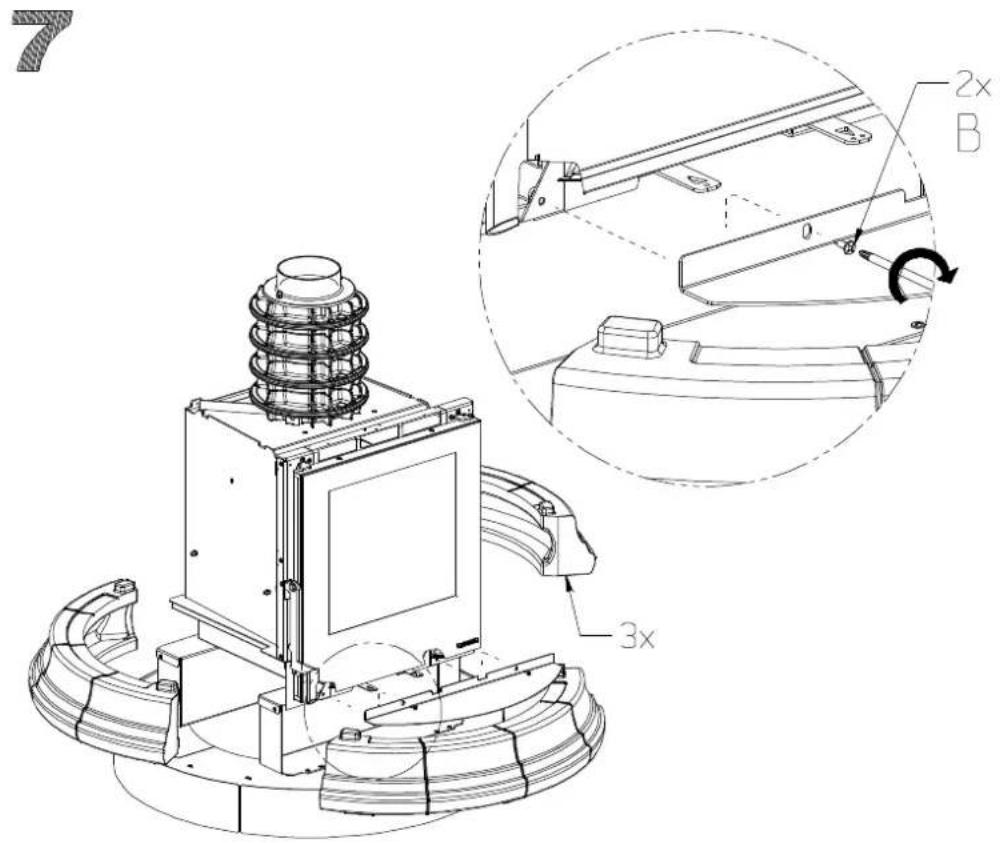 7

2x
B

3x