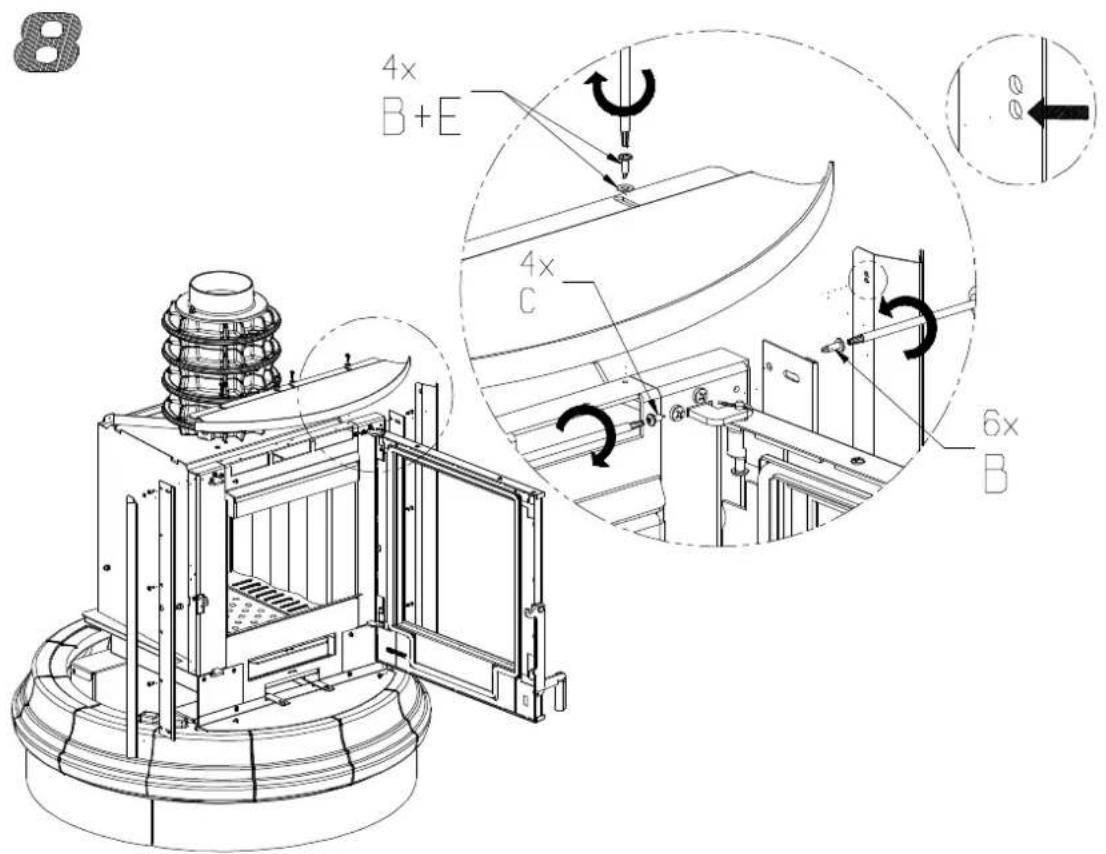 8

4x
B+E

4x
C

6x
B