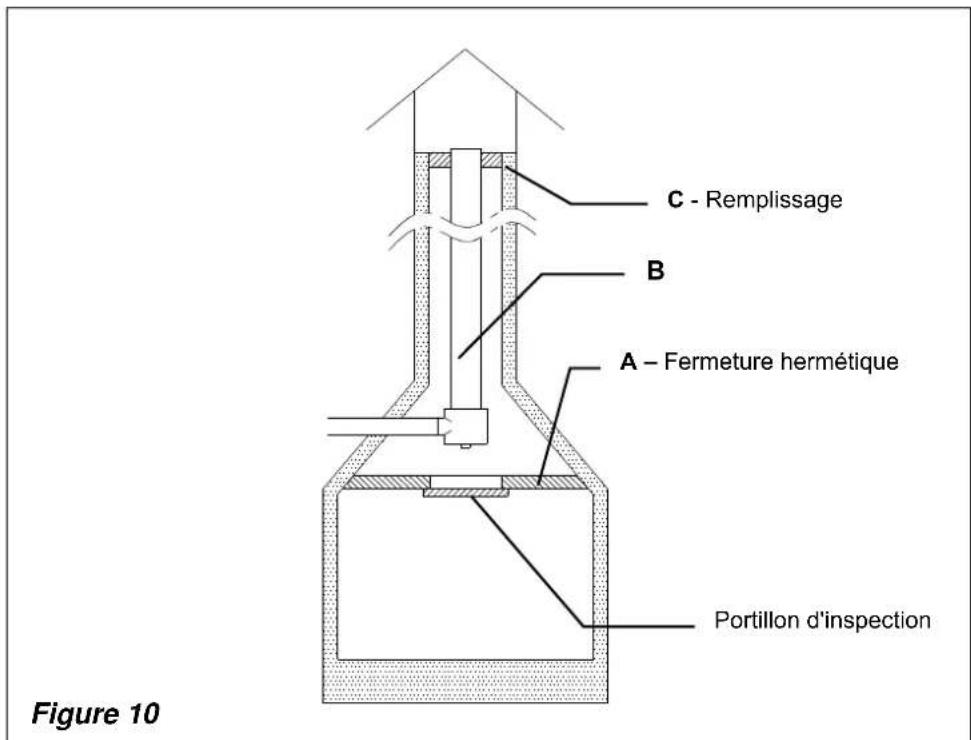 C - Remplissage

B

A – Fermeture hermétique

Portillon d'inspection

Figure 10