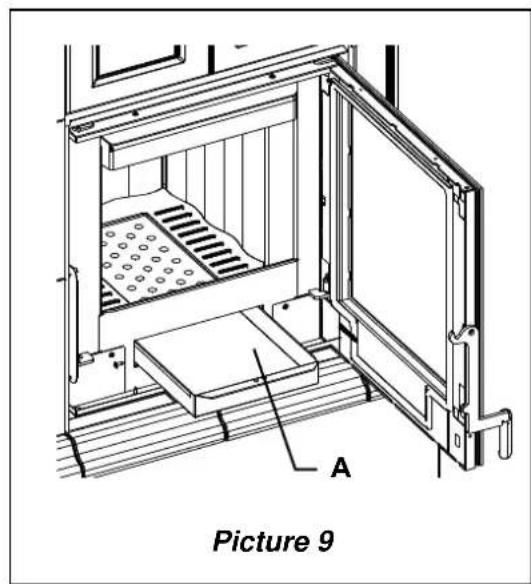 A

Picture 9