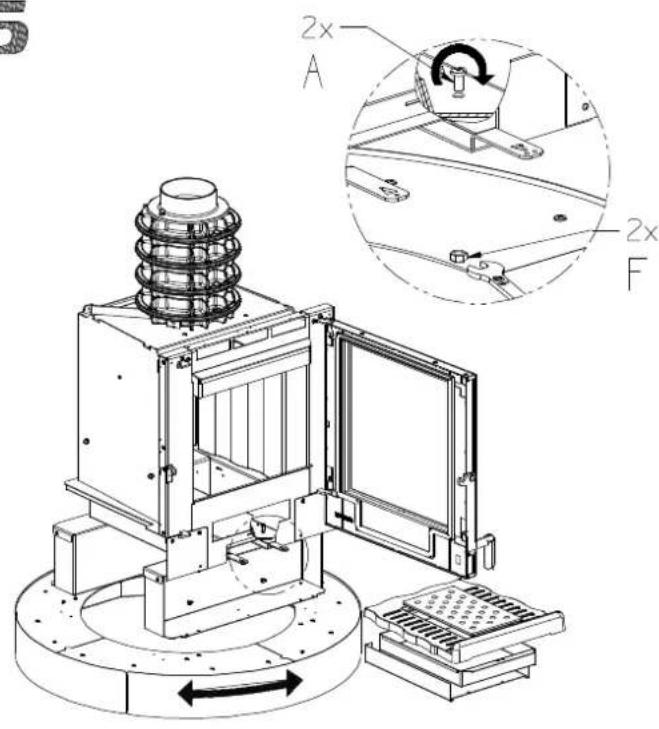 5

2x
A

2x
F