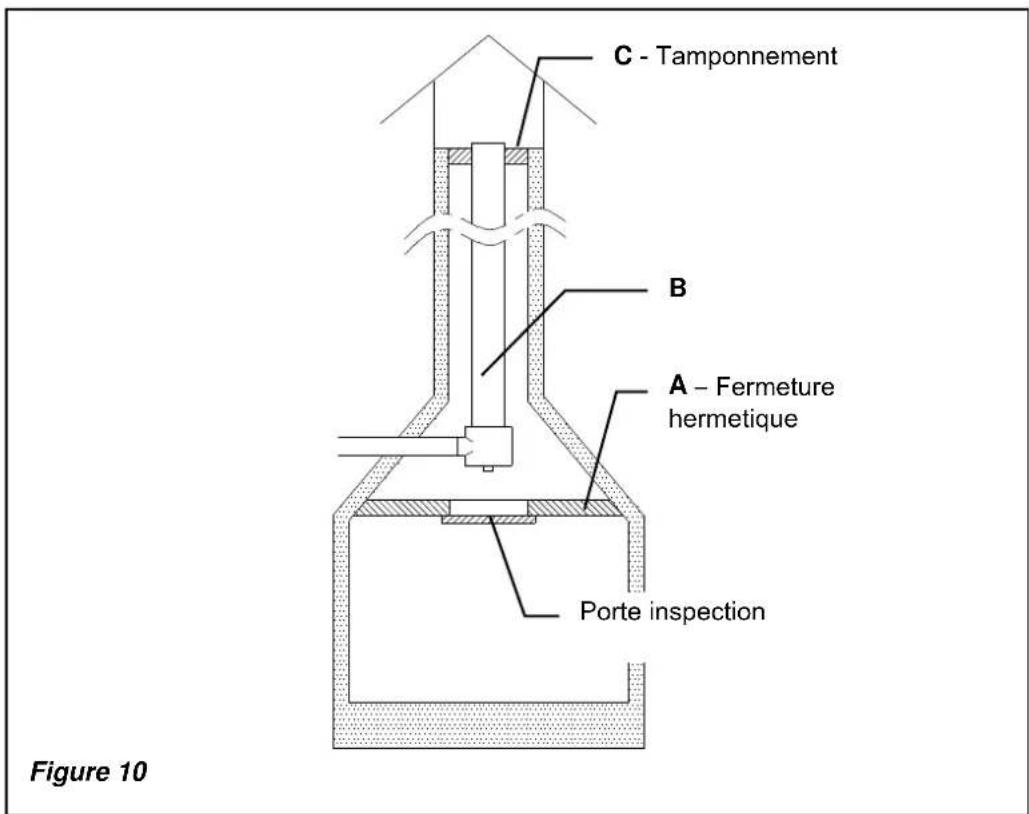 C - Tamponnement

B

A – Fermeture hermetique

Porte inspection

Figure 10