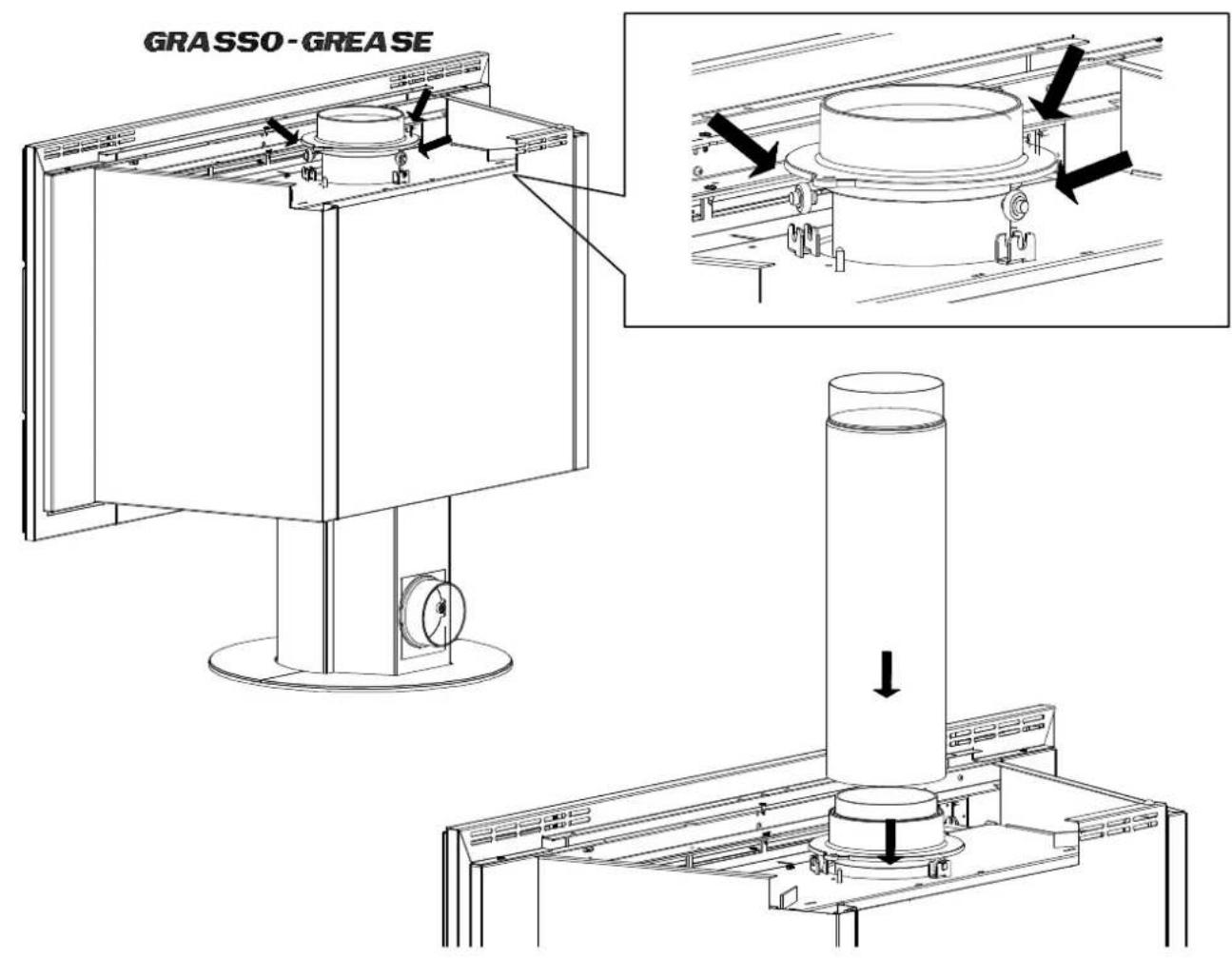 GRASSO-GREASE