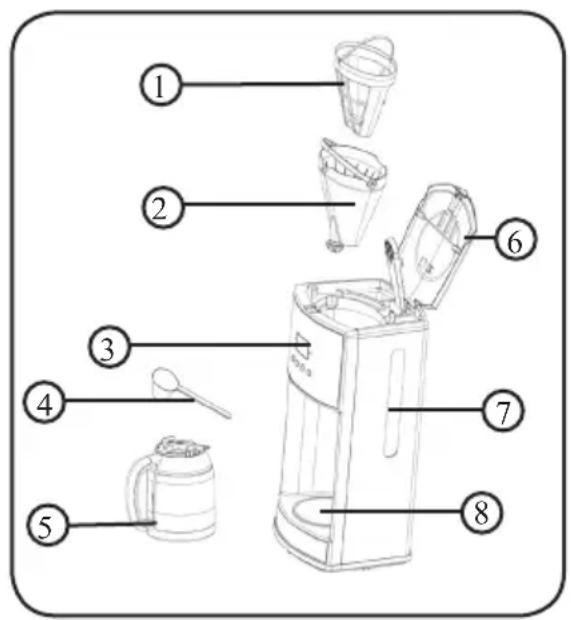 1
2
6
3
4
7
5
8