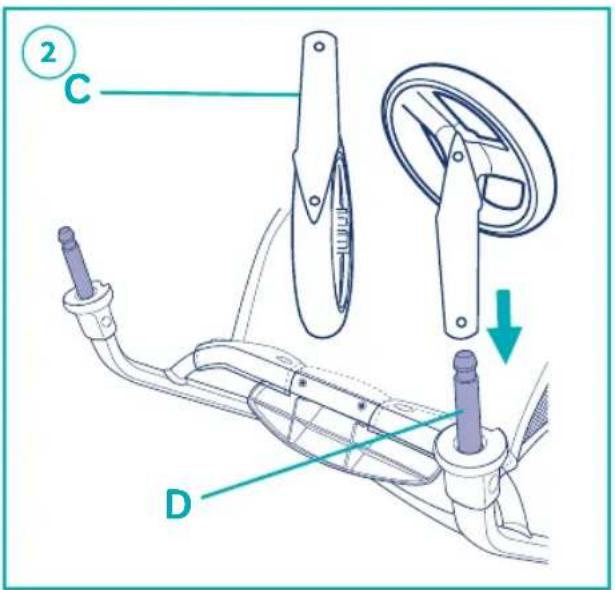 2
C
D