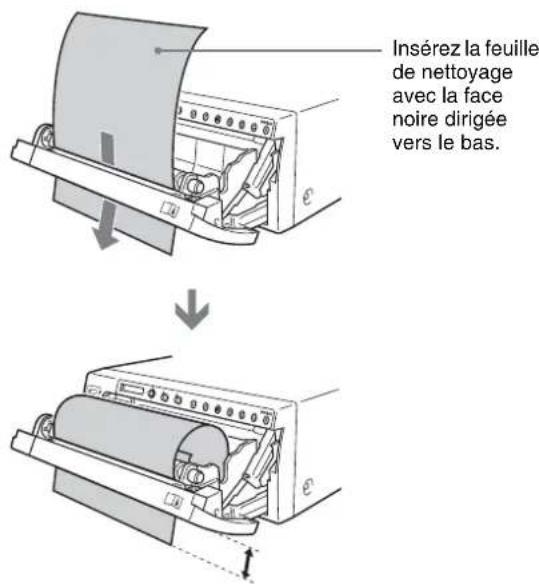 Insérez la feuille de nettoyage avec la face noire dirigée vers le bas.