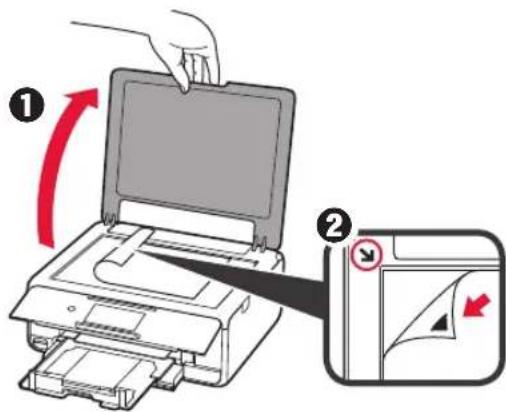 1
2