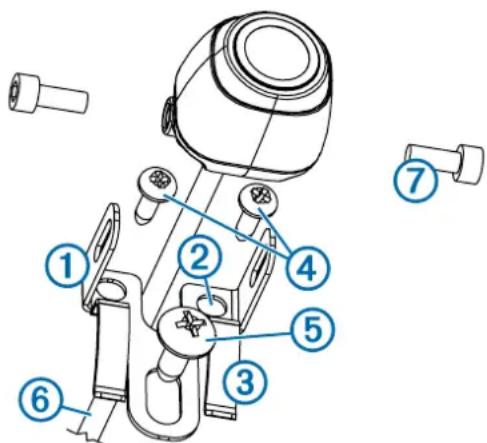 7
4
1
2
5
3
6