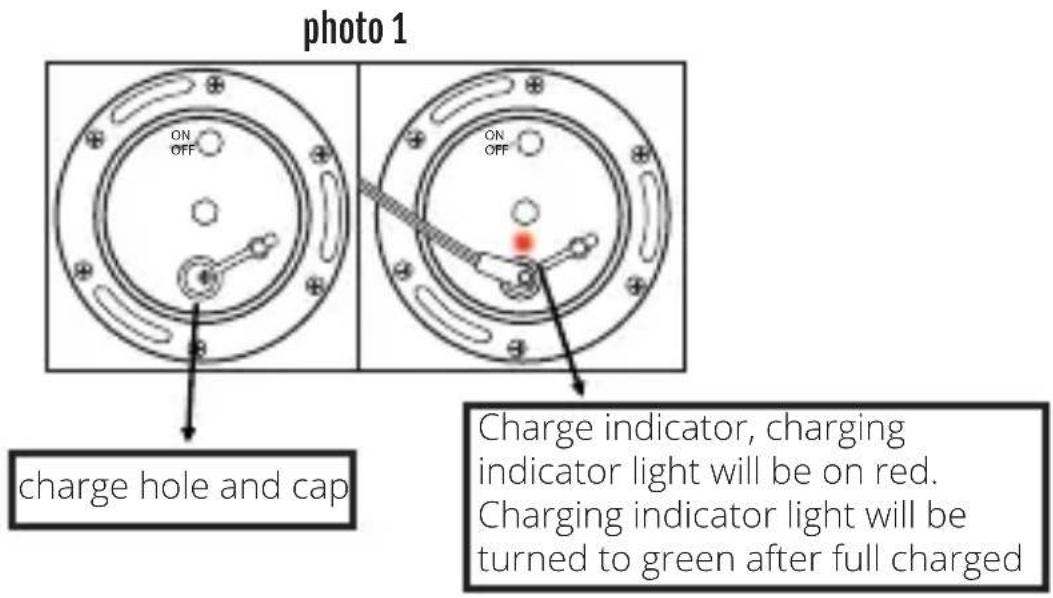 photo 1

ON
OFF

ON
OFF

charge hole and cap

Charge indicator, charging indicator light will be on red. Charging indicator light will be turned to green after full charged