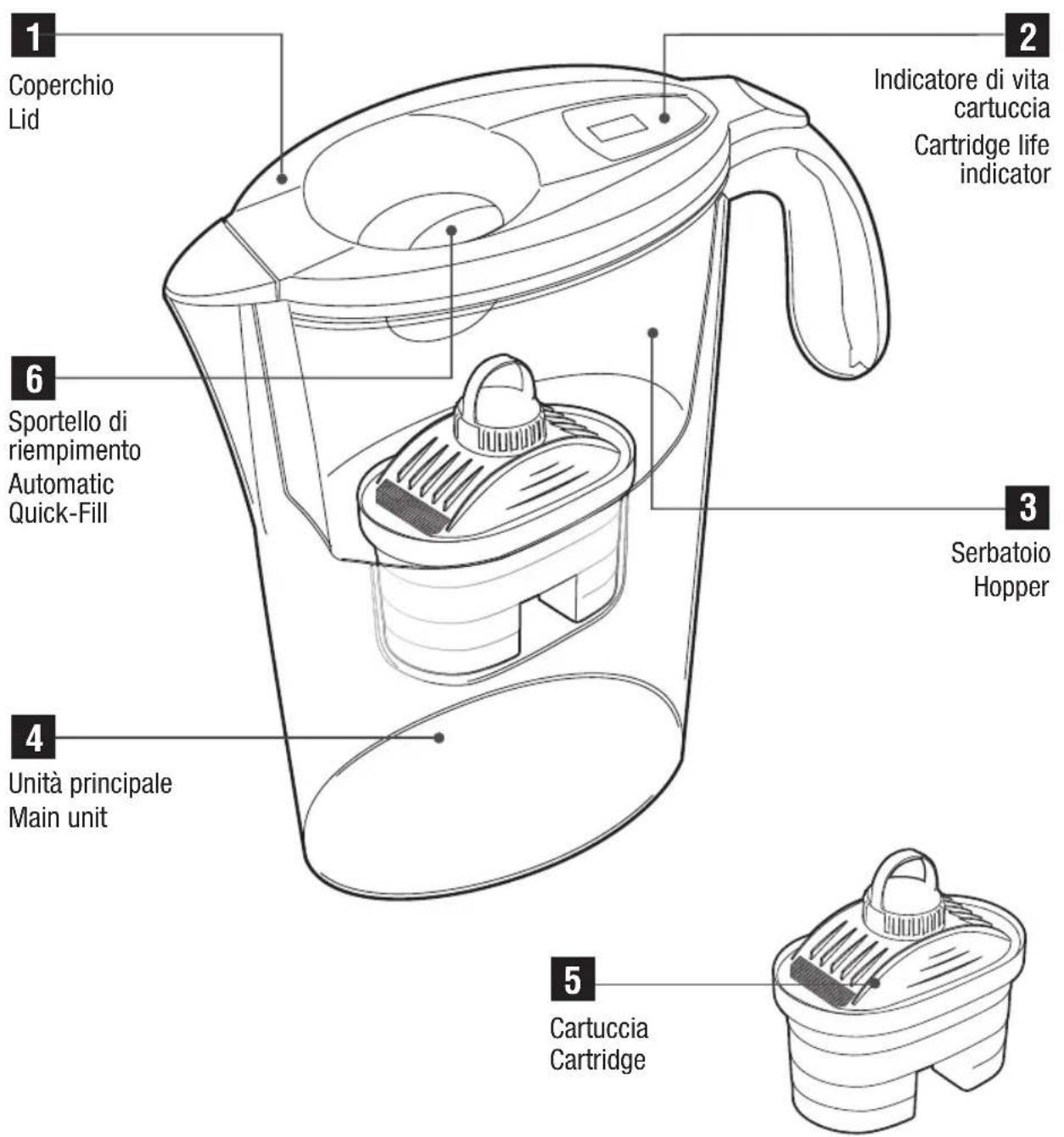 1
Coperchio
Lid

2
Indicatore di vita cartuccia
Cartridge life indicator

6
Sportello di riempimento
Automatic Quick-Fill

3
Serbatoio
Hopper

4
Unità principale
Main unit

5
Cartuccia
Cartridge