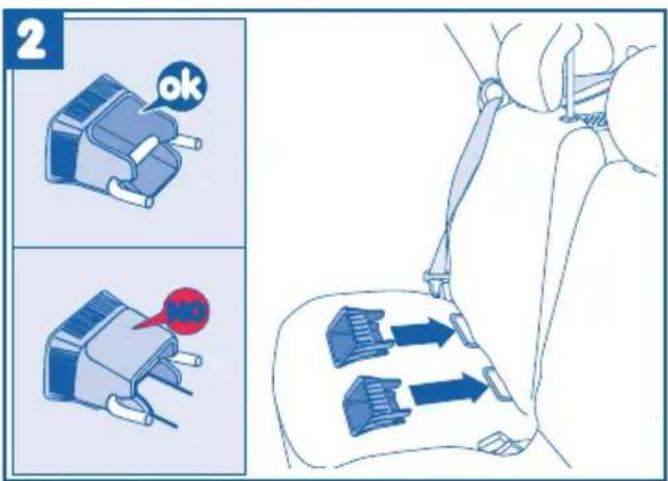 2

ok

NO