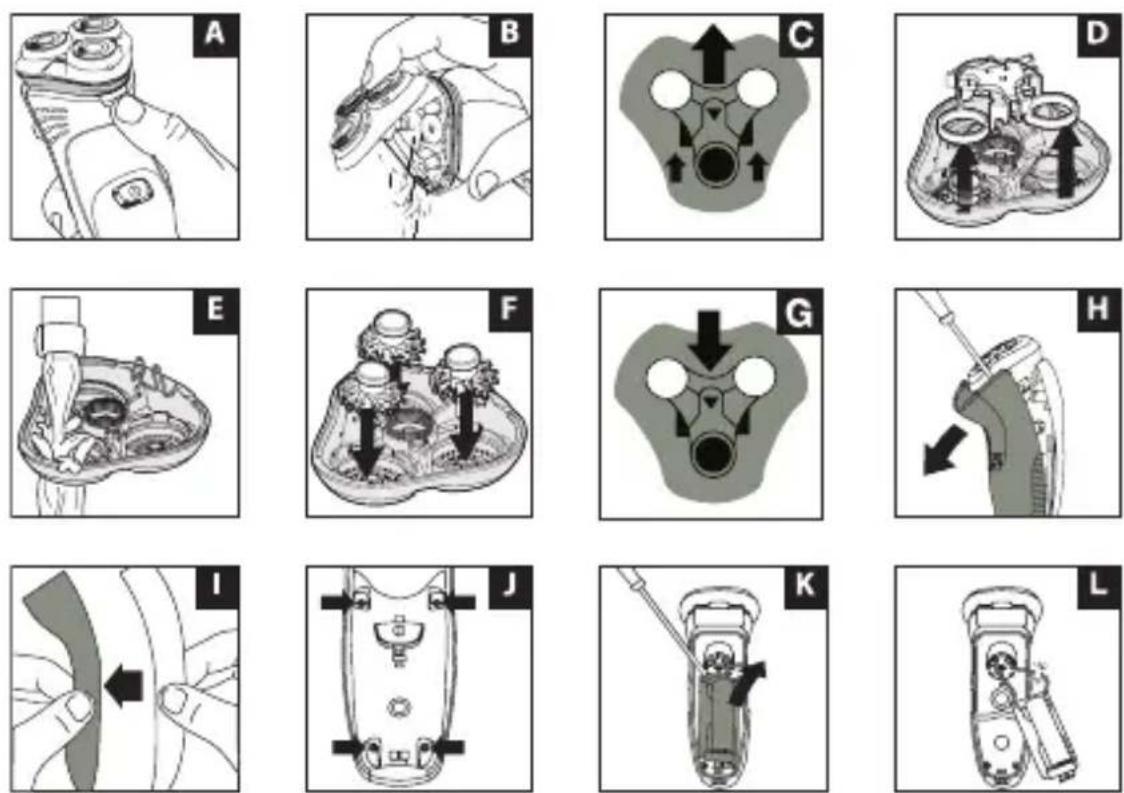 A

B

C

D

E

F

G

H

I

J

K

L