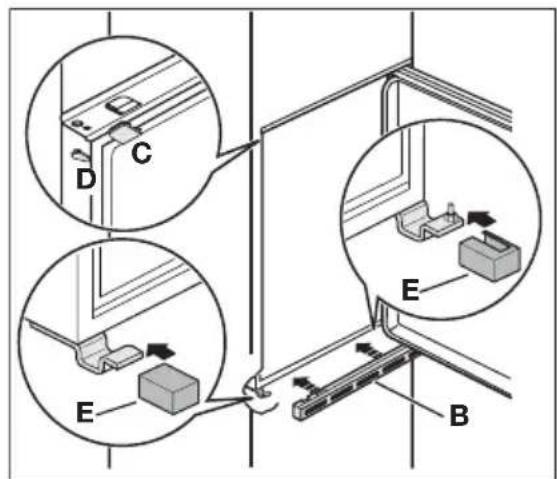 C
D
E
E
B