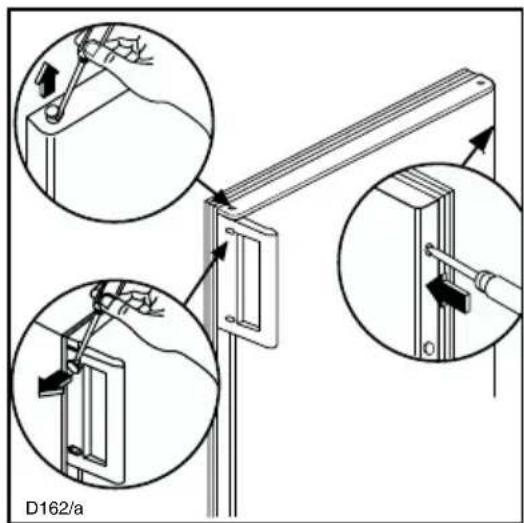 D162/a